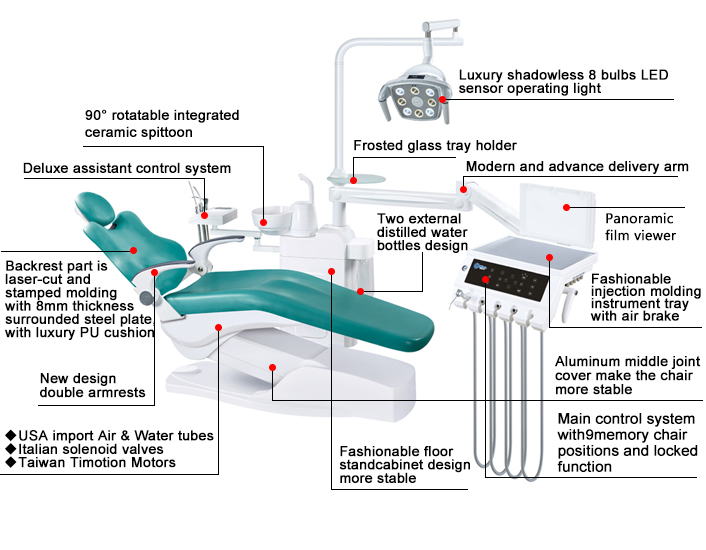 Luxury shadowless 8 bulbs LED sensor operating light

90° rotatable integrated ceramic spittoon

Frosted glass tray holder

Deluxe assistant control system

Modern and advance delivery arm

Panoramic film viewer

Two external distilled water bottles design

Backrest part is laser-cut and stamped molding with 8mm thickness surrounded steel plate, with luxury PU cushion

Fashionable injection molding instrument tray with air brake

Aluminum middle joint cover make the chair more stable

New design double armrests

Main control system with9memory chair positions and locked function

◆USA import Air & Water tubes
◆Italian solenoid valves
◆Taiwan Timotion Motors

Fashionable floor standcabinet design more stable